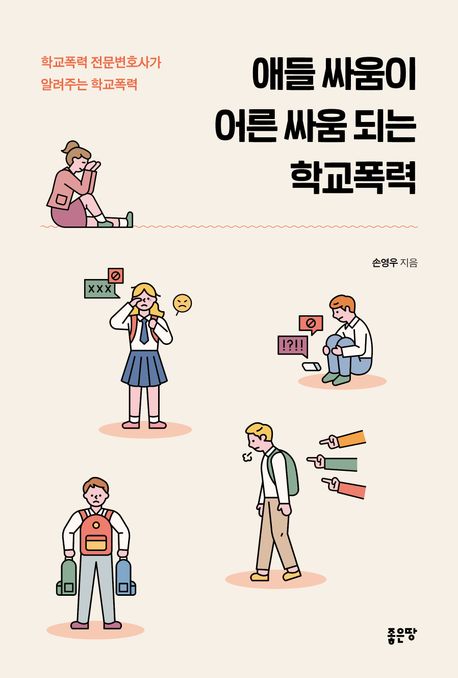 학교폭력 전문변호사가
알려주는 학교폭력

애들 싸움이
어른 싸움 되는
학교폭력

손영우 지음

XXX

!?!!

좋은땅