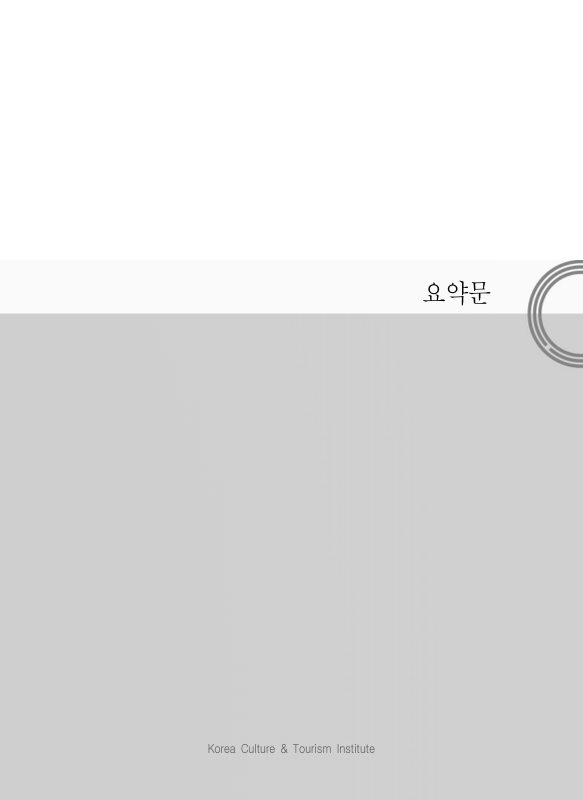 요약문

Korea Culture & Tourism Institute