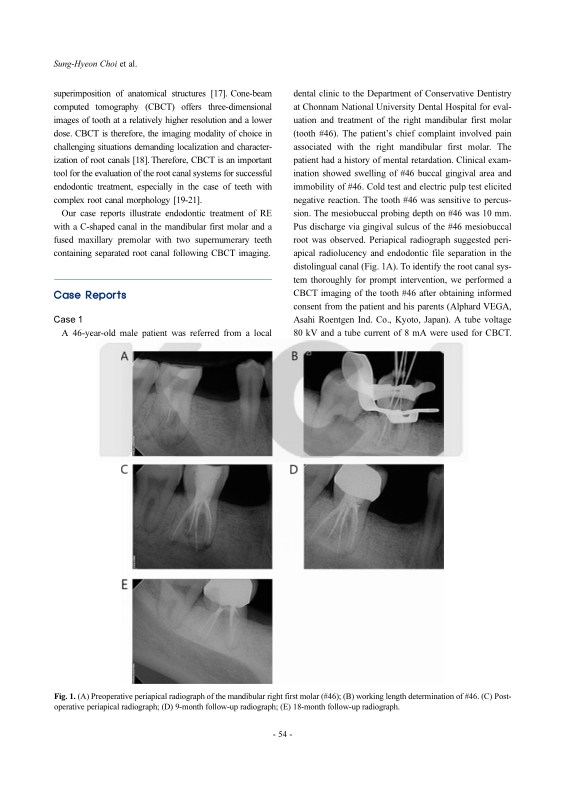 Sung-Hyeon Choi et al.

superimposition of anatomical structures [17]. Cone-beam computed tomography (CBCT) offers three-dimensional images of tooth at a relatively higher resolution and a lower dose. CBCT is therefore, the imaging modality of choice in challenging situations demanding localization and characterization of root canals [18]. Therefore, CBCT is an important tool for the evaluation of the root canal systems for successful endodontic treatment, especially in the case of teeth with complex root canal morphology [19-21].

Our case reports illustrate endodontic treatment of RE with a C-shaped canal in the mandibular first molar and a fused maxillary premolar with two supernumerary teeth containing separated root canal following CBCT imaging.

Case Reports

Case 1

A 46-year-old male patient was referred from a local dental clinic to the Department of Conservative Dentistry at Chonnam National University Dental Hospital for evaluation and treatment of the right mandibular first molar (tooth #46). The patient's chief complaint involved pain associated with the right mandibular first molar. The patient had a history of mental retardation. Clinical examination showed swelling of #46 buccal gingival area and immobility of #46. Cold test and electric pulp test elicited negative reaction. The tooth #46 was sensitive to percussion. The mesiobuccal probing depth on #46 was 10 mm. Pus discharge via gingival sulcus of the #46 mesiobuccal root was observed. Periapical radiograph suggested periapical radiolucency and endodontic file separation in the distolingual canal (Fig. 1A). To identify the root canal system thoroughly for prompt intervention, we performed a CBCT imaging of the tooth #46 after obtaining informed consent from the patient and his parents (Alphard VEGA, Asahi Roentgen Ind. Co., Kyoto, Japan). A tube voltage 80 kV and a tube current of 8 mA were used for CBCT.

A

B

C

D

E

Fig. 1. (A) Preoperative periapical radiograph of the mandibular right first molar (#46); (B) working length determination of #46. (C) Postoperative periapical radiograph; (D) 9-month follow-up radiograph; (E) 18-month follow-up radiograph.

- 54 -