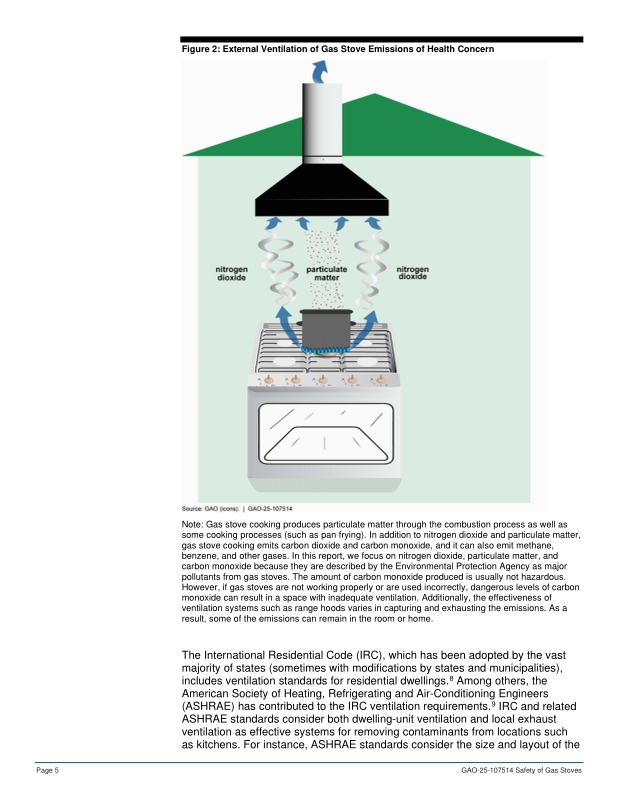 Figure 2: External Ventilation of Gas Stove Emissions of Health Concern

nitrogen dioxide

particulate matter

nitrogen dioxide

Source: GAO (icons). | GAO-25-107514

Note: Gas stove cooking produces particulate matter through the combustion process as well as some cooking processes (such as pan frying). In addition to nitrogen dioxide and particulate matter, gas stove cooking emits carbon dioxide and carbon monoxide, and it can also emit methane, benzene, and other gases. In this report, we focus on nitrogen dioxide, particulate matter, and carbon monoxide because they are described by the Environmental Protection Agency as major pollutants from gas stoves. The amount of carbon monoxide produced is usually not hazardous. However, if gas stoves are not working properly or are used incorrectly, dangerous levels of carbon monoxide can result in a space with inadequate ventilation. Additionally, the effectiveness of ventilation systems such as range hoods varies in capturing and exhausting the emissions. As a result, some of the emissions can remain in the room or home.

The International Residential Code (IRC), which has been adopted by the vast majority of states (sometimes with modifications by states and municipalities), includes ventilation standards for residential dwellings.$^8$ Among others, the American Society of Heating, Refrigerating and Air-Conditioning Engineers (ASHRAE) has contributed to the IRC ventilation requirements.$^9$ IRC and related ASHRAE standards consider both dwelling-unit ventilation and local exhaust ventilation as effective systems for removing contaminants from locations such as kitchens. For instance, ASHRAE standards consider the size and layout of the

Page 5

GAO-25-107514 Safety of Gas Stoves